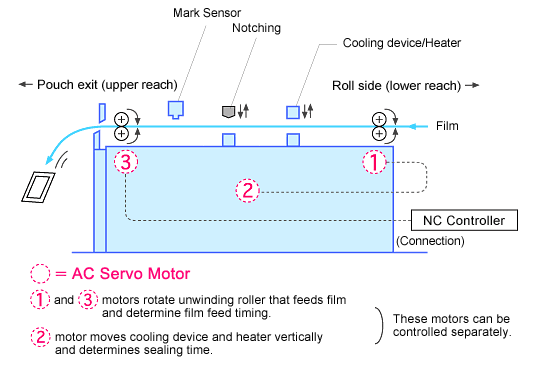 Mark Sensor

Notching

Cooling device/Heater

← Pouch exit (upper reach)

Roll side (lower reach) →

Film

3

1

2

NC Controller

(Connection)

= AC Servo Motor

1 and 3 motors rotate unwinding roller that feeds film and determine film feed timing.

2 motor moves cooling device and heater vertically and determines sealing time.

These motors can be controlled separately.